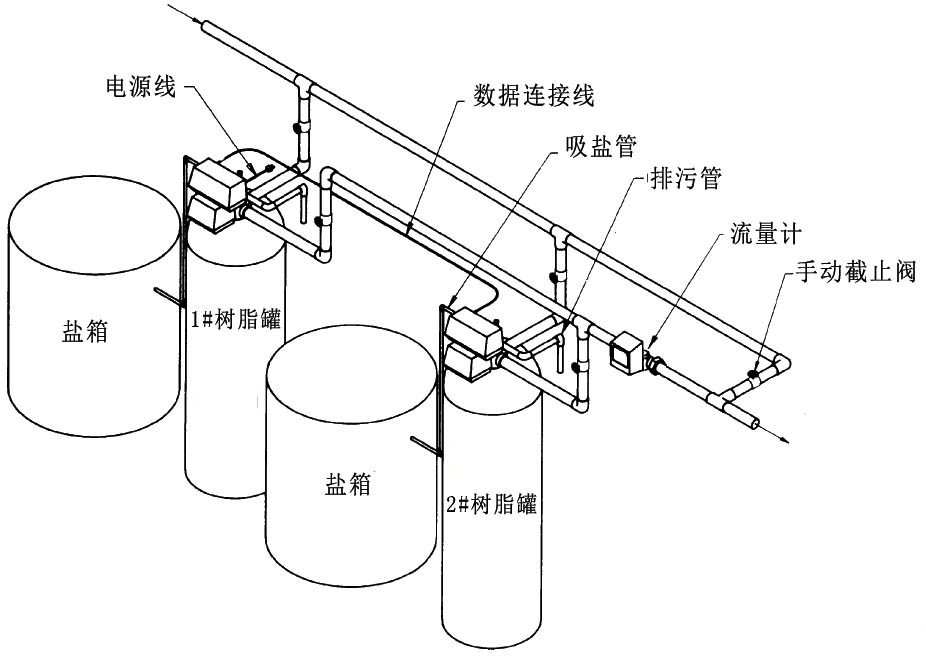 电源线

数据连接线

吸盐管

排污管

流量计

手动截止阀

盐箱

1#树脂罐

盐箱

2#树脂罐